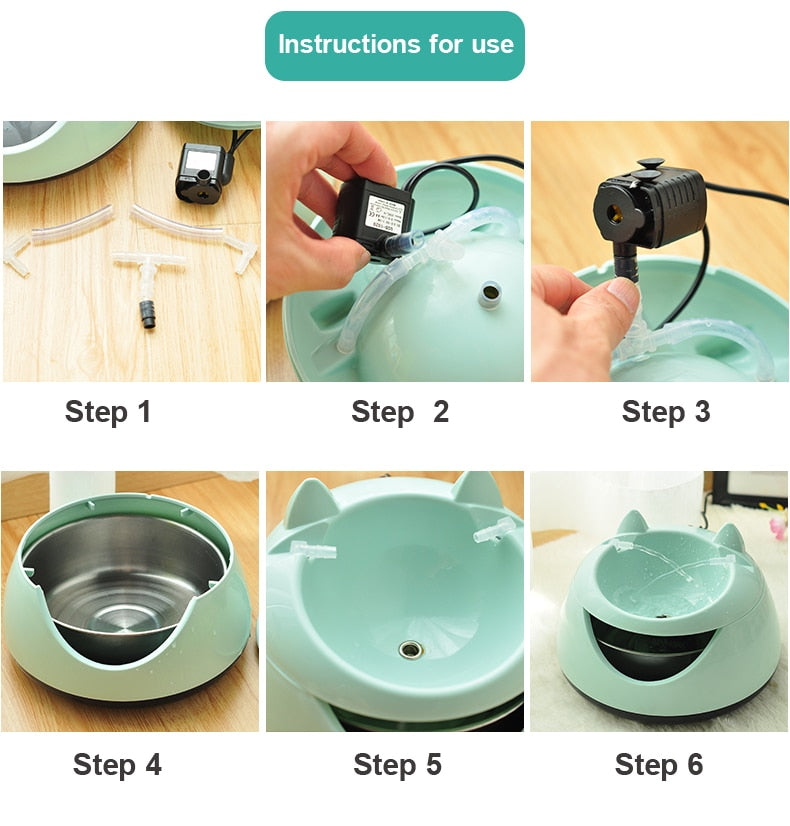 Instructions for use

Step 1

Step 2

Step 3

Step 4

Step 5

Step 6