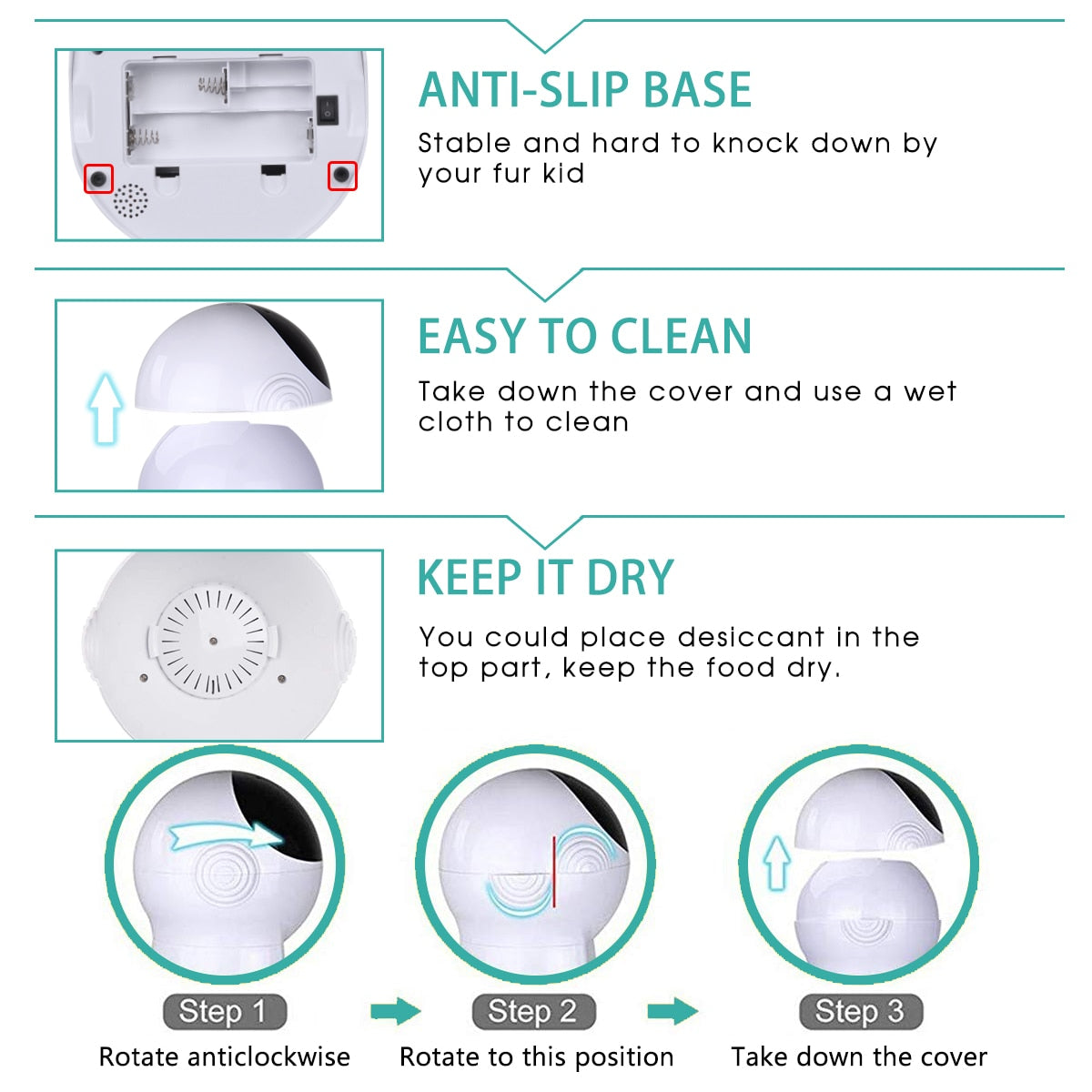 ANTI-SLIP BASE

Stable and hard to knock down by your fur kid

EASY TO CLEAN

Take down the cover and use a wet cloth to clean

KEEP IT DRY

You could place desiccant in the top part, keep the food dry.

Step 1
Rotate anticlockwise

Step 2
Rotate to this position

Step 3
Take down the cover